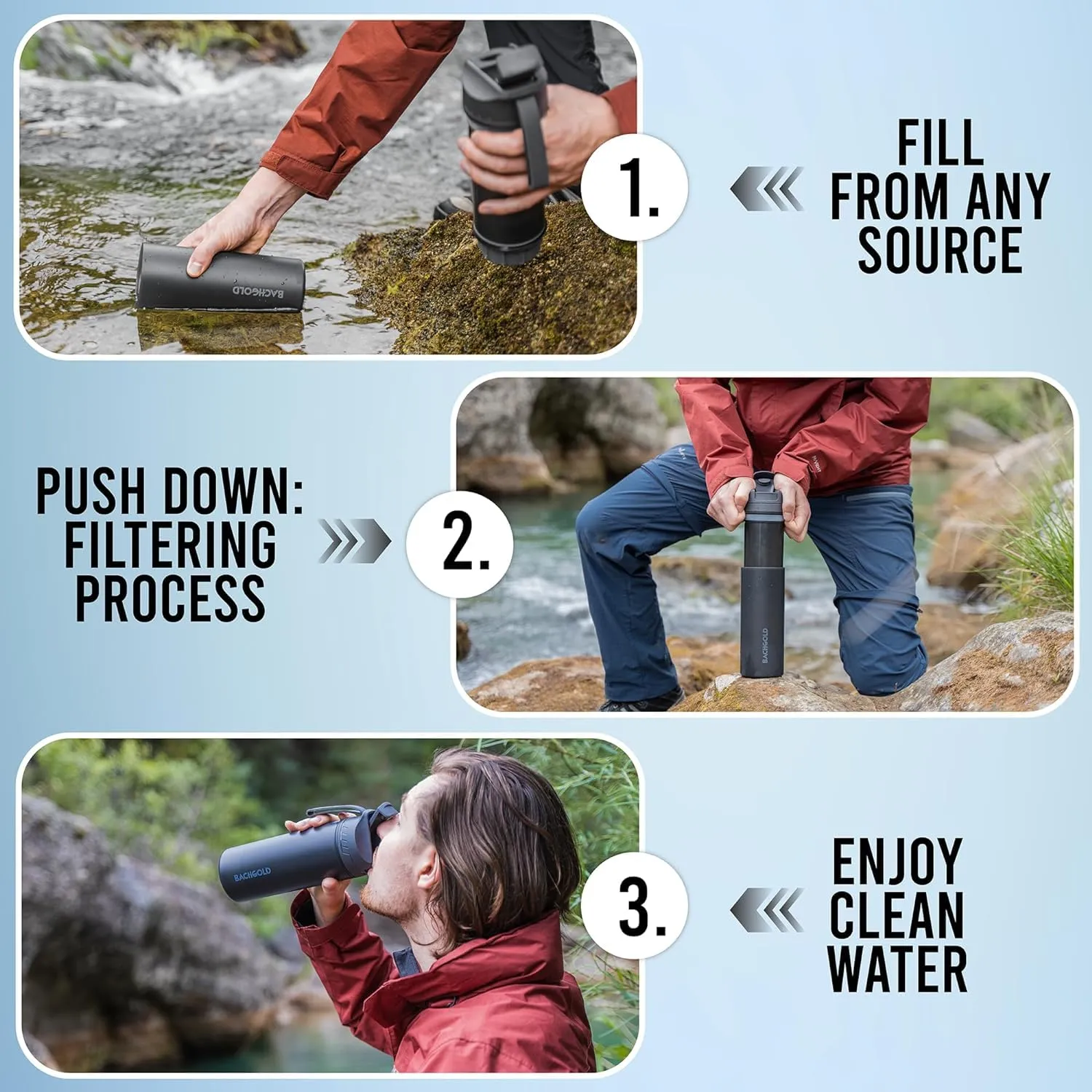 BACHGOLD

1.

FILL FROM ANY SOURCE

PUSH DOWN: FILTERING PROCESS

2.

BACHGOLD

BACHGOLD

3.

ENJOY CLEAN WATER